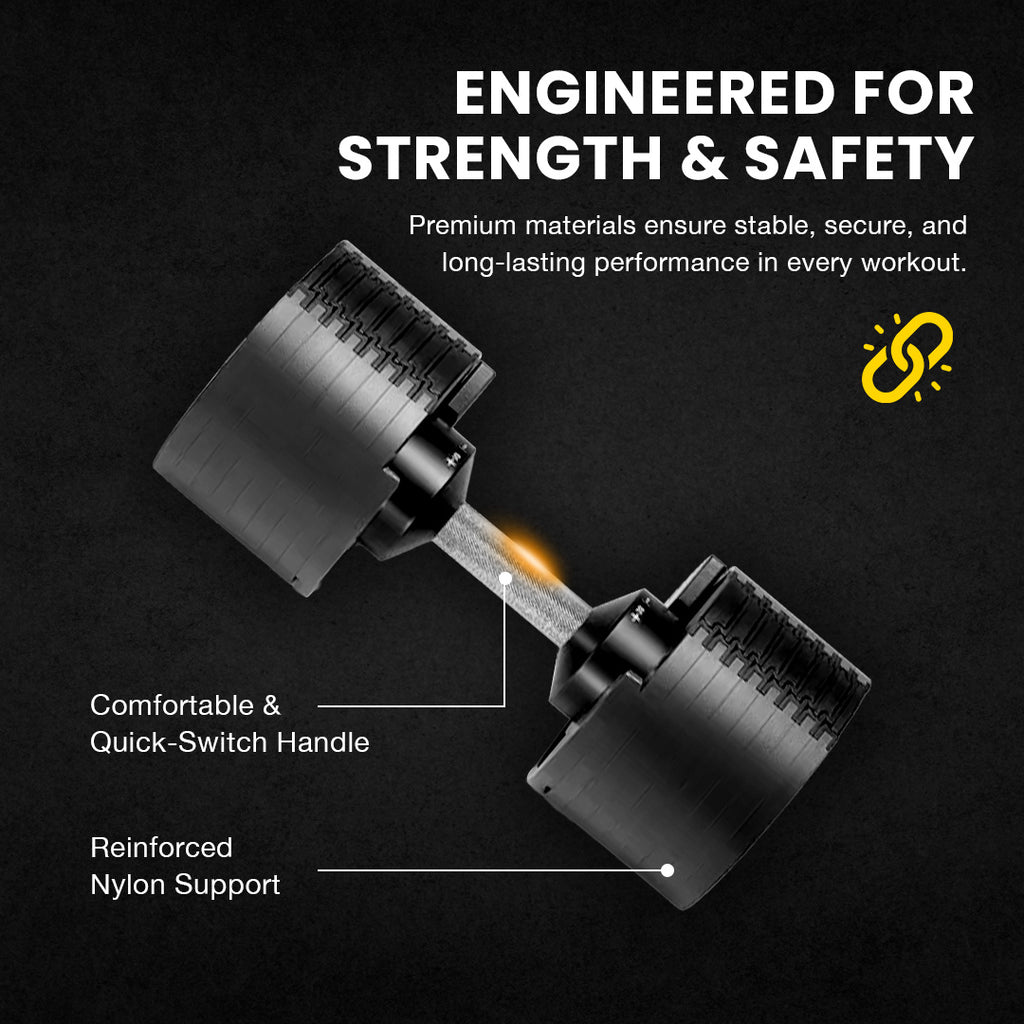 ENGINEERED FOR STRENGTH & SAFETY

Premium materials ensure stable, secure, and long-lasting performance in every workout.

Comfortable & Quick-Switch Handle

Reinforced Nylon Support